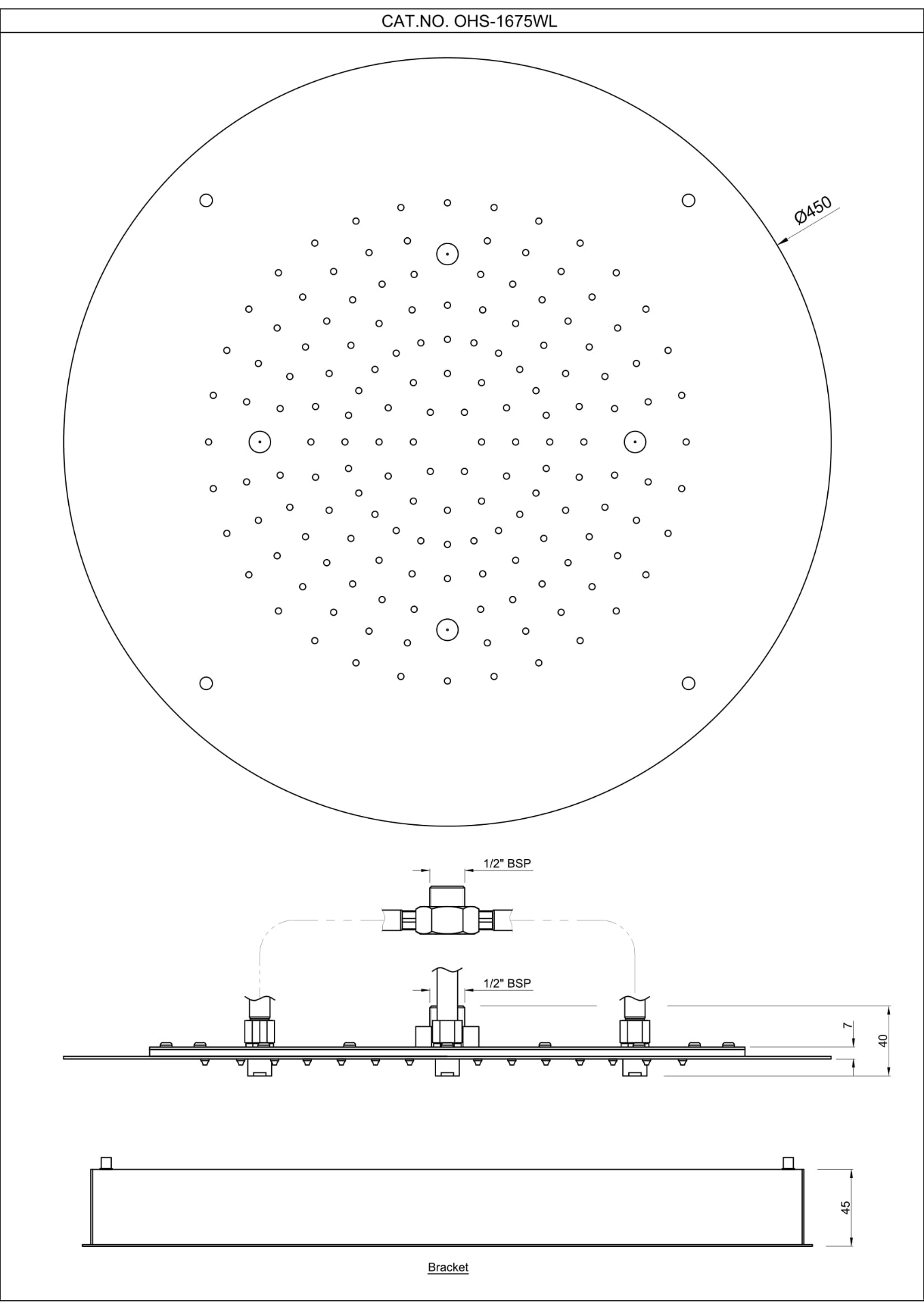 CAT.NO. OHS-1675WL

Ø450

1/2" BSP

1/2" BSP

7

40

45

Bracket